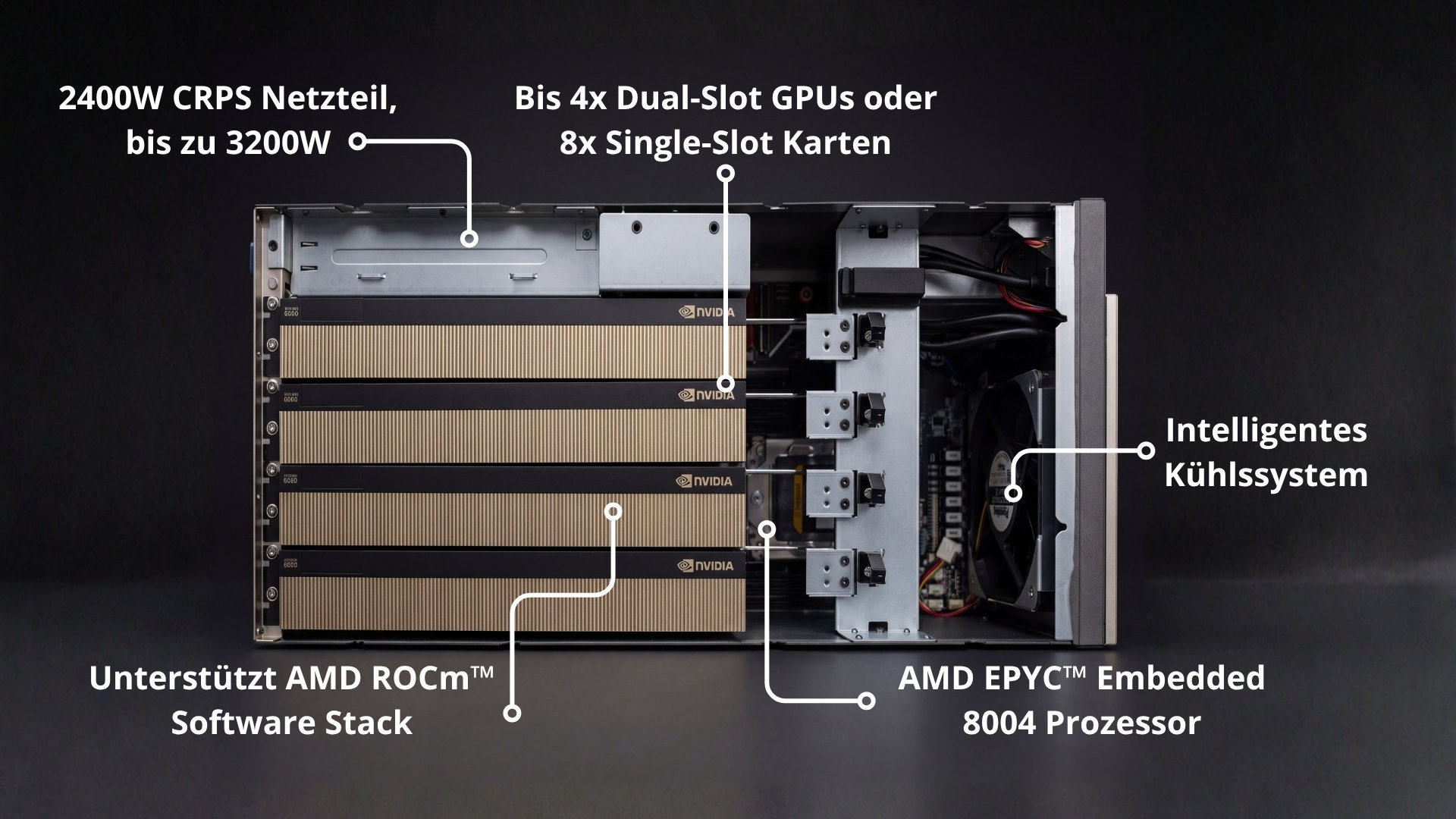 2400W CRPS Netzteil, bis zu 3200W

Bis 4x Dual-Slot GPUs oder 8x Single-Slot Karten

NVIDIA

NVIDIA

NVIDIA

NVIDIA

Intelligentes Kühlssystem

Unterstützt AMD ROCm™ Software Stack

AMD EPYC™ Embedded 8004 Prozessor